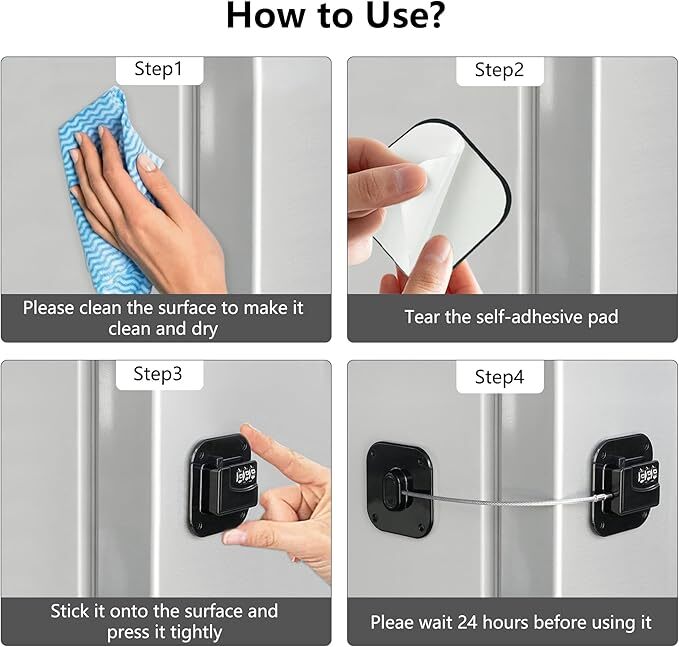 How to Use?

Step1

Please clean the surface to make it clean and dry

Step2

Tear the self-adhesive pad

Step3

Stick it onto the surface and press it tightly

Step4

Pleae wait 24 hours before using it